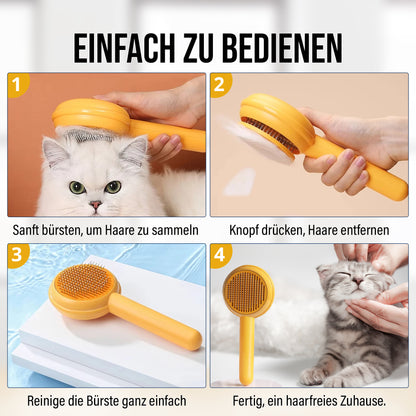 EINFACH ZU BEDIENEN

1

Sanft bürsten, um Haare zu sammeln

2

Knopf drücken, Haare entfernen

3

Reinige die Bürste ganz einfach

4

Fertig, ein haarfreies Zuhause.