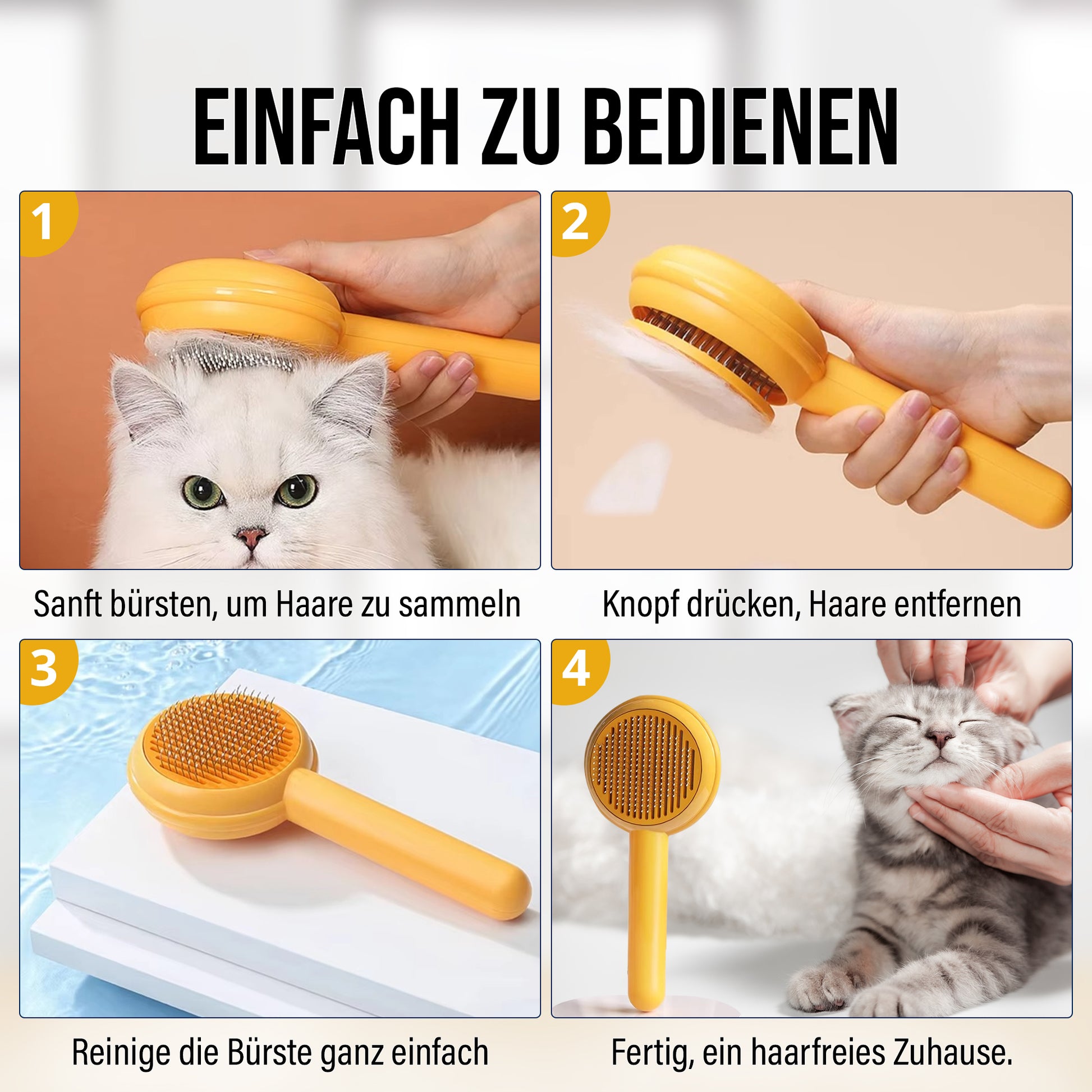 EINFACH ZU BEDIENEN

1

Sanft bürsten, um Haare zu sammeln

2

Knopf drücken, Haare entfernen

3

Reinige die Bürste ganz einfach

4

Fertig, ein haarfreies Zuhause.