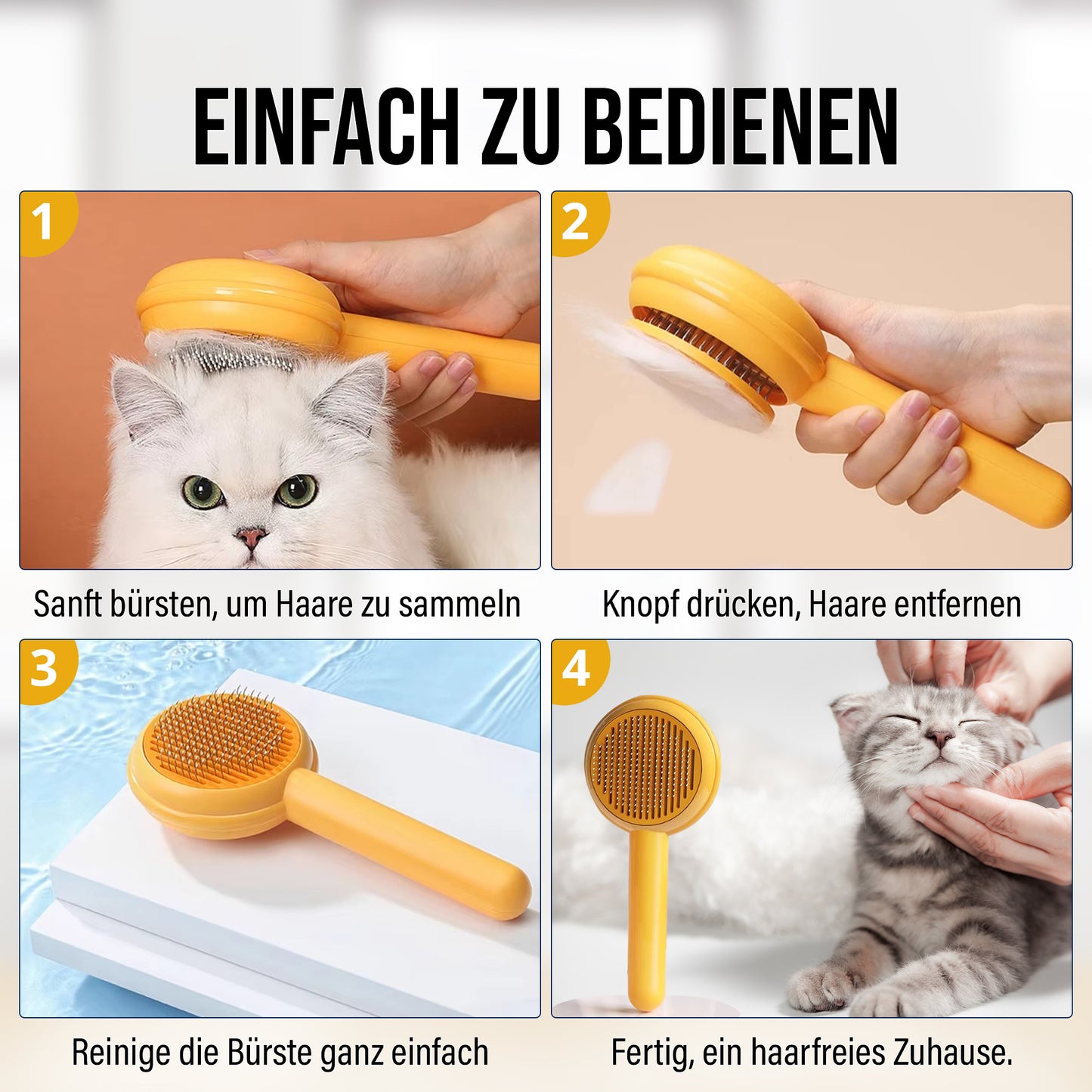 EINFACH ZU BEDIENEN

1

Sanft bürsten, um Haare zu sammeln

2

Knopf drücken, Haare entfernen

3

Reinige die Bürste ganz einfach

4

Fertig, ein haarfreies Zuhause.