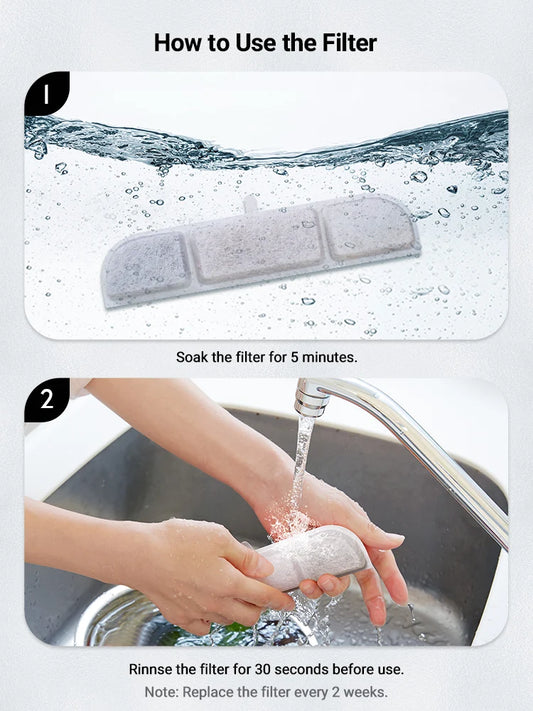 How to Use the Filter

1

Soak the filter for 5 minutes.

2

Rinnse the filter for 30 seconds before use.

Note: Replace the filter every 2 weeks.